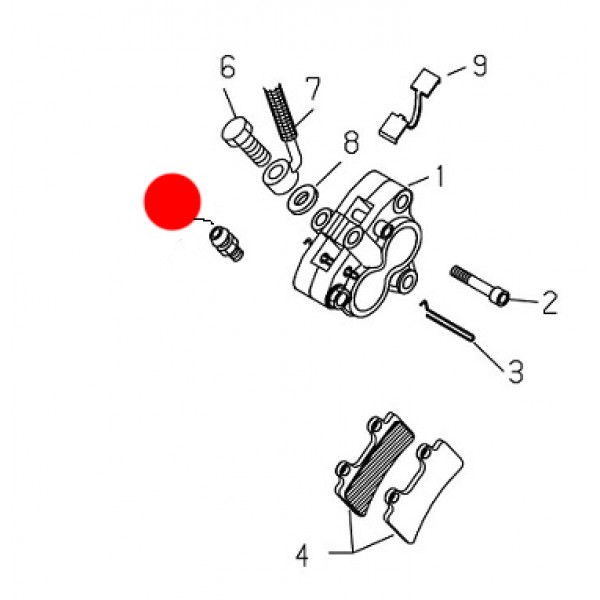 6
7
9
8
1
2
3
4